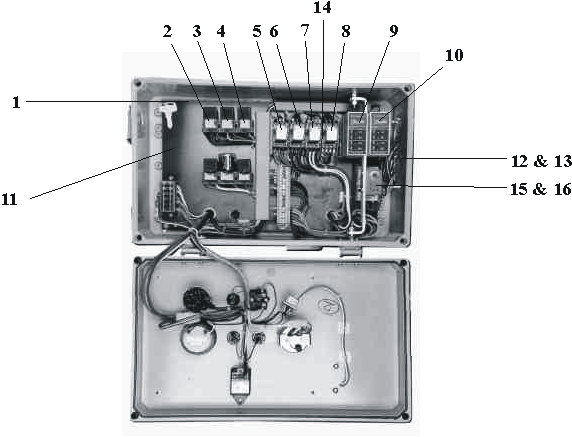 14
2 3 4 5 6 7 8 9
10
1
12 & 13
15 & 16
11