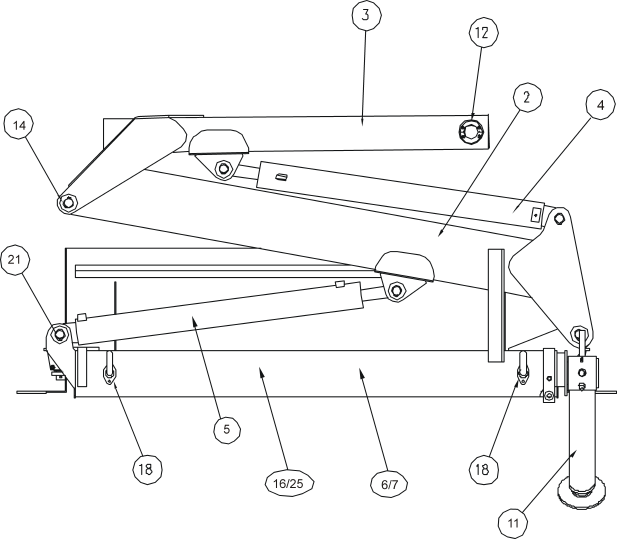 3
12
2
4
14
21
5
18
16/25
6/7
18
11