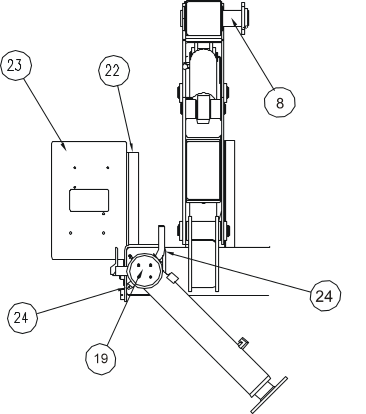 23
22
8
24
24
19