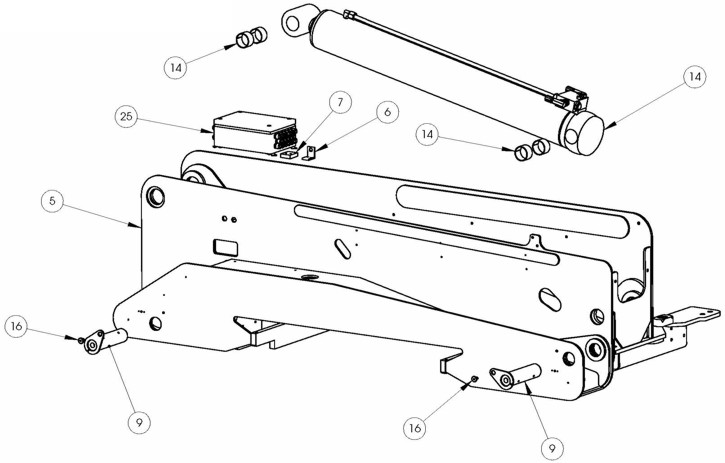 14
14
25
7
6
14
5
16
9
16
9