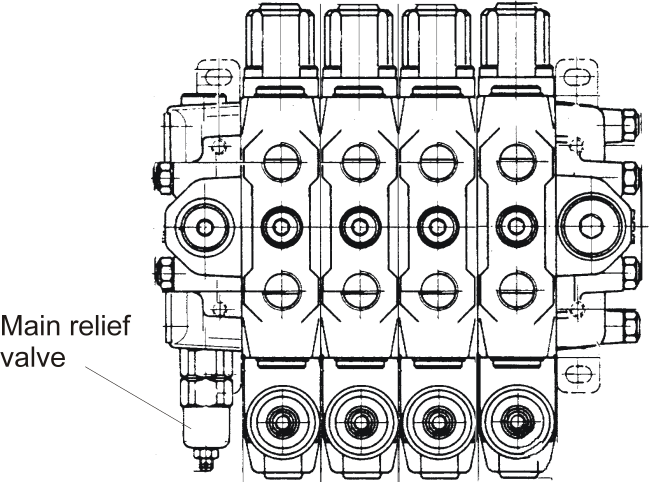 Main relief valve