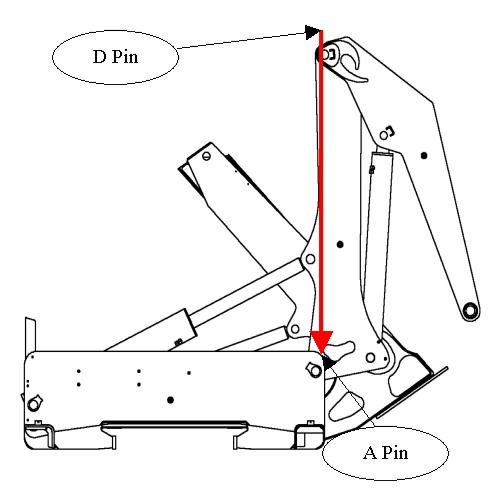 D Pin

A Pin