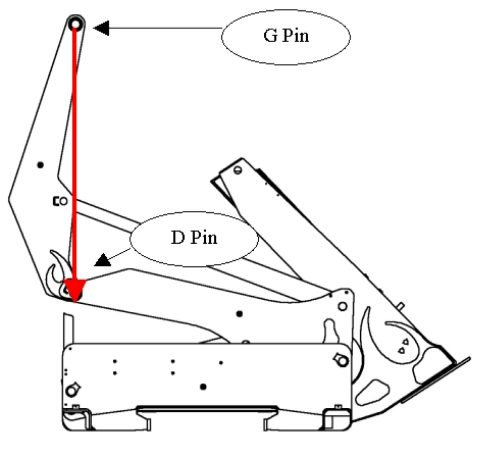 G Pin

D Pin