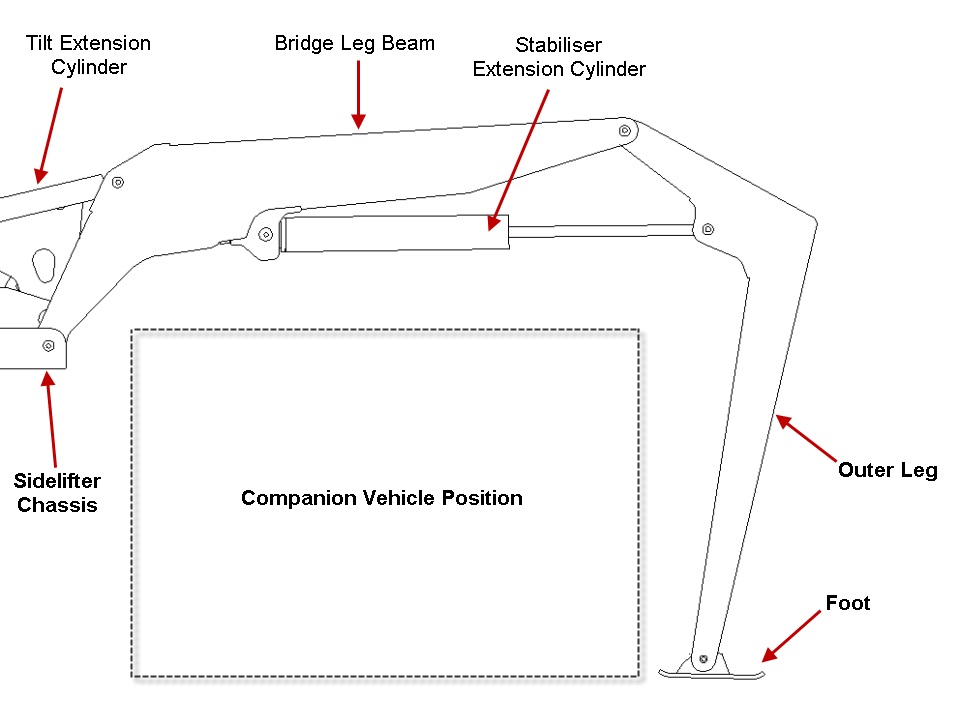 Tilt Extension Cylinder

Bridge Leg Beam

Stabiliser Extension Cylinder

Sidelifter Chassis

Companion Vehicle Position

Outer Leg

Foot