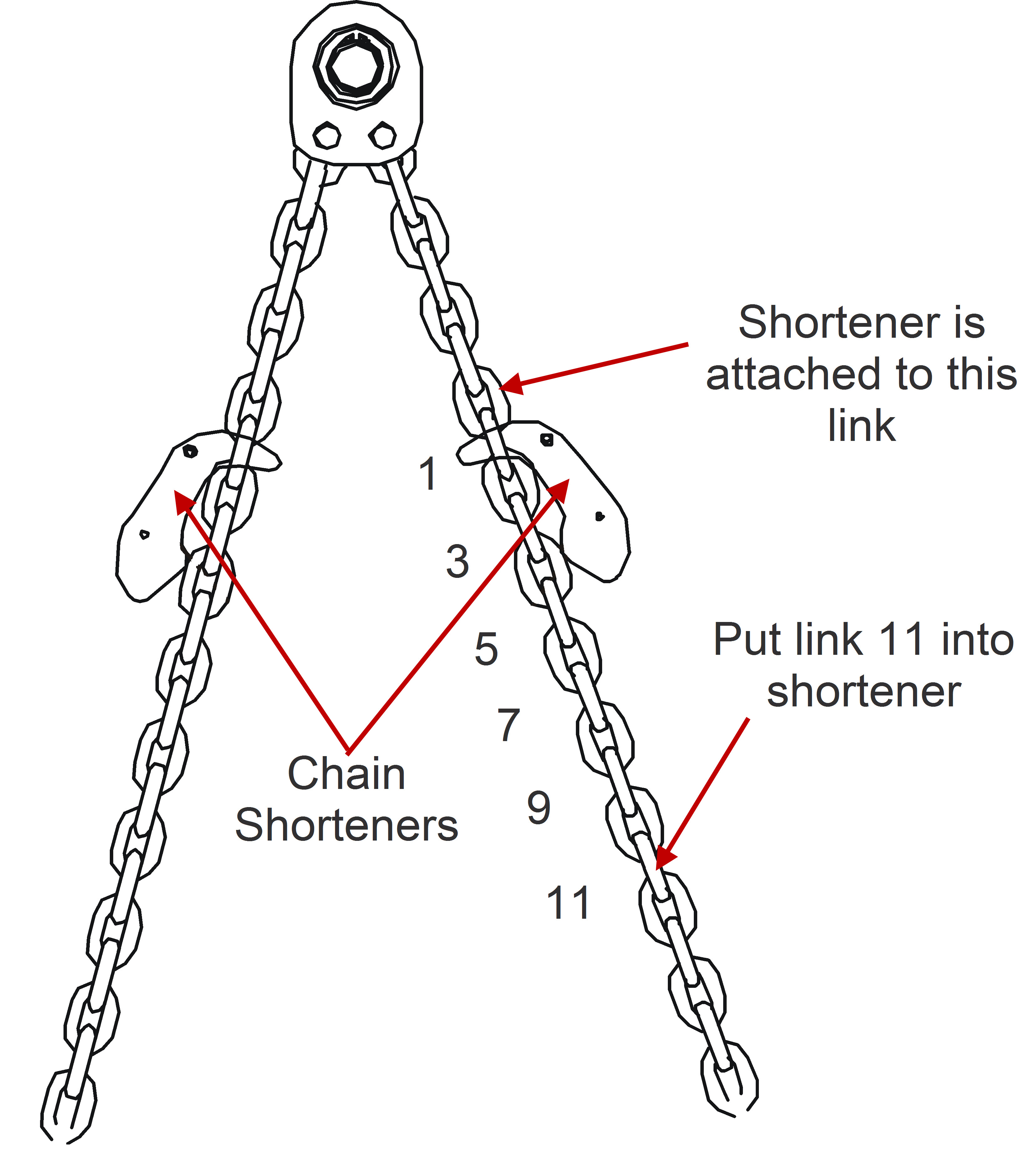 Shortener is attached to this link

1

3

5

7

9

11

Put link 11 into shortener

Chain Shorteners