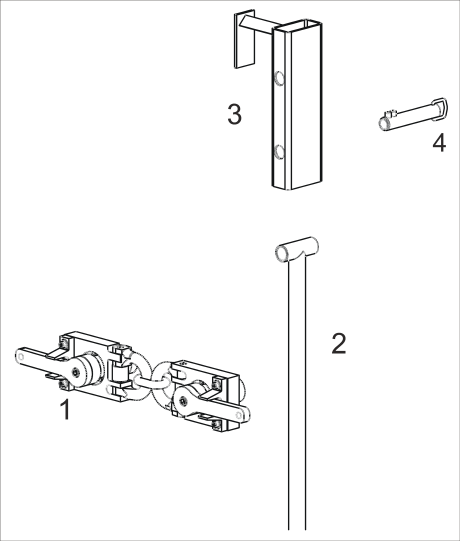 3
4
2
1