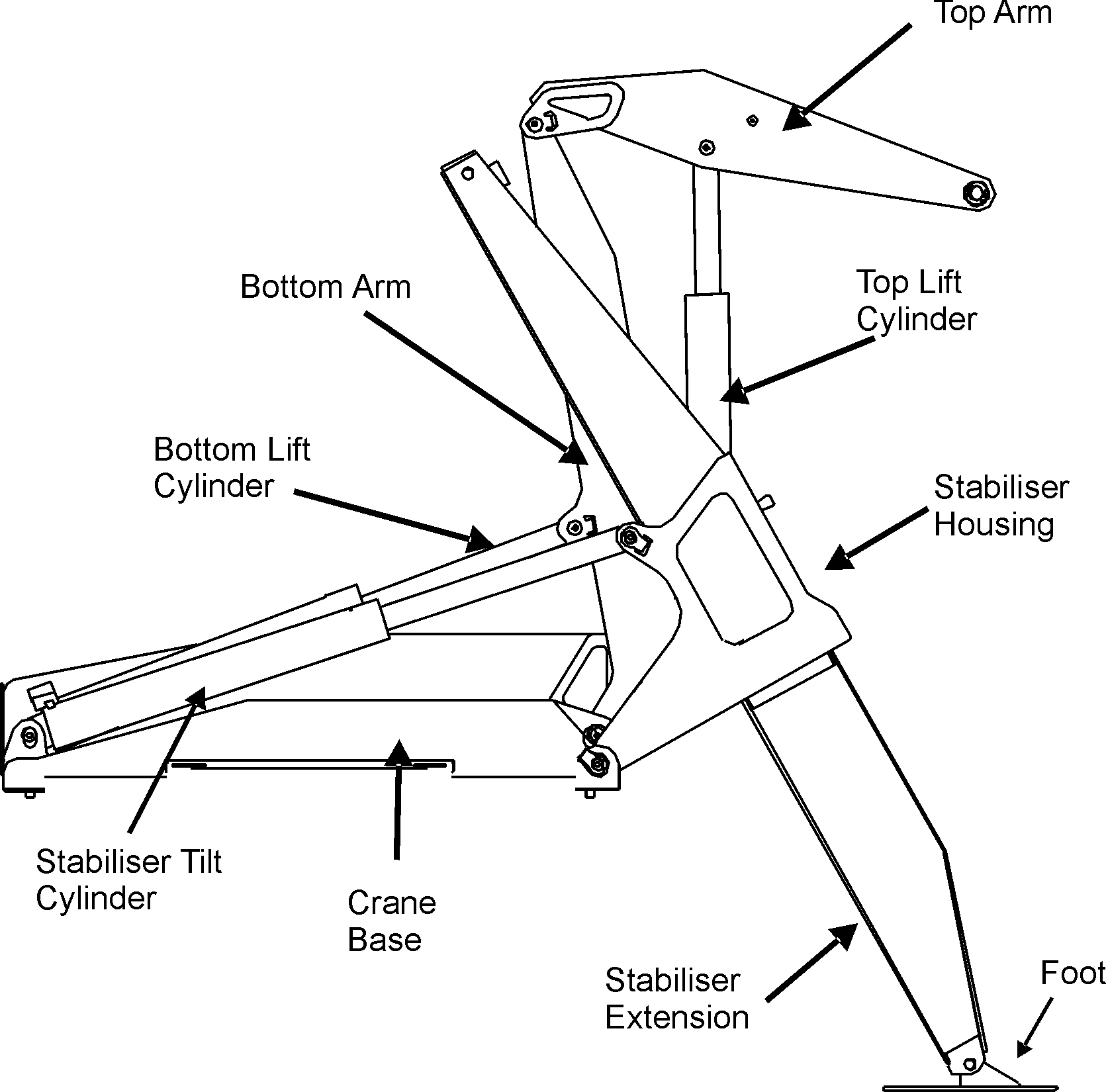 Top Arm

Bottom Arm

Top Lift Cylinder

Bottom Lift Cylinder

Stabiliser Housing

Stabiliser Tilt Cylinder

Crane Base

Stabiliser Extension

Foot