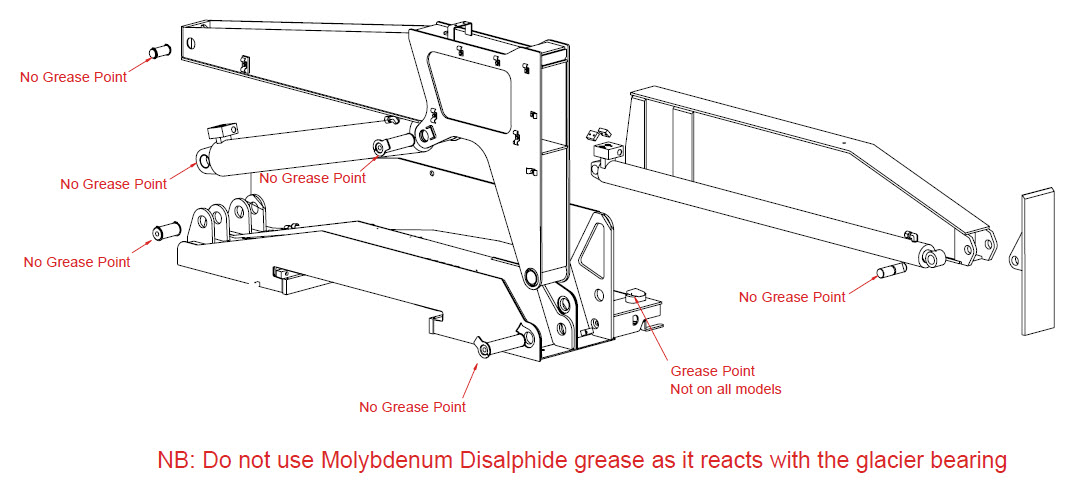 No Grease Point

No Grease Point

No Grease Point

No Grease Point

No Grease Point

No Grease Point

Grease Point
Not on all models

NB: Do not use Molybdenum Disalphide grease as it reacts with the glacier bearing