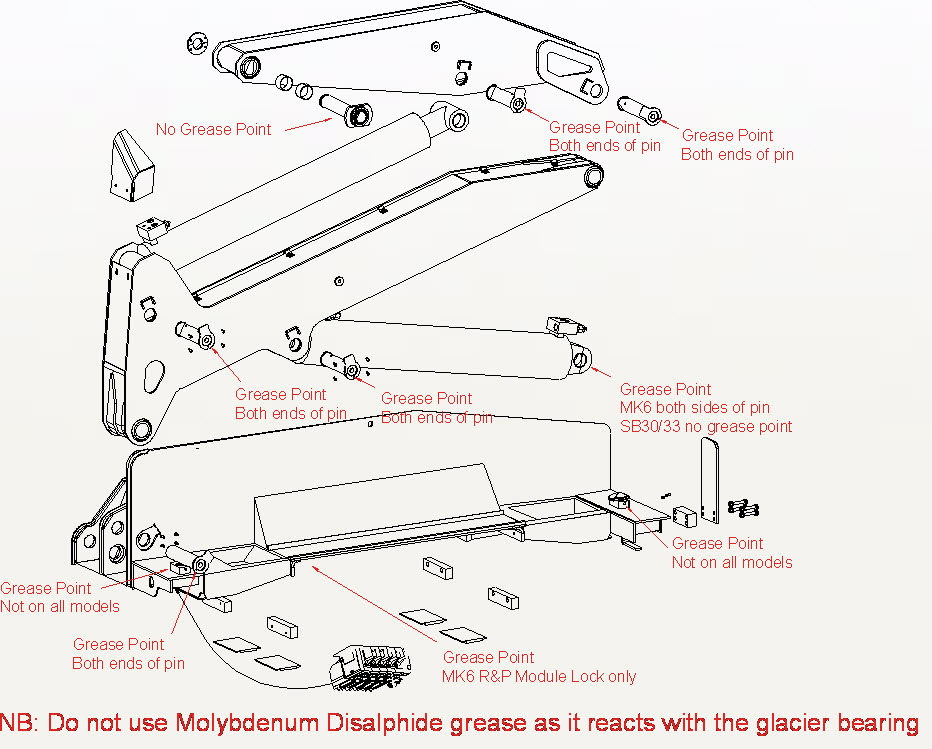 No Grease Point

Grease Point
Both ends of pin

Grease Point
Both ends of pin

Grease Point
Both ends of pin

Grease Point
Both ends of pin

Grease Point
MK6 both sides of pin
SB30/33 no grease point

Grease Point
Not on all models

Grease Point
Not on all models

Grease Point
Both ends of pin

Grease Point
MK6 R&P Module Lock only

NB: Do not use Molybdenum Disalphide grease as it reacts with the glacier bearing