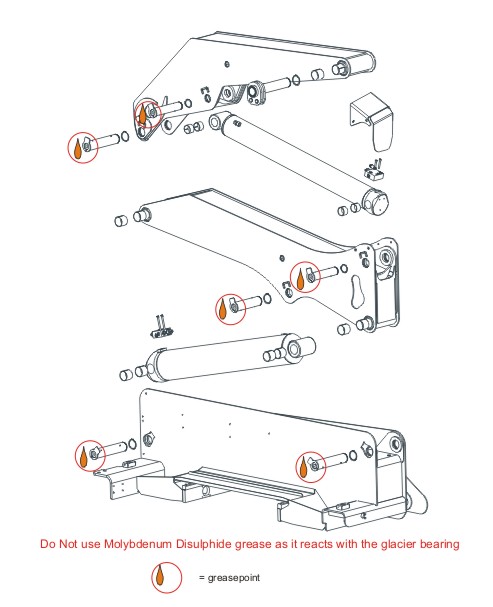 Do Not use Molybdenum Disulphide grease as it reacts with the glacier bearing

= greasepoint