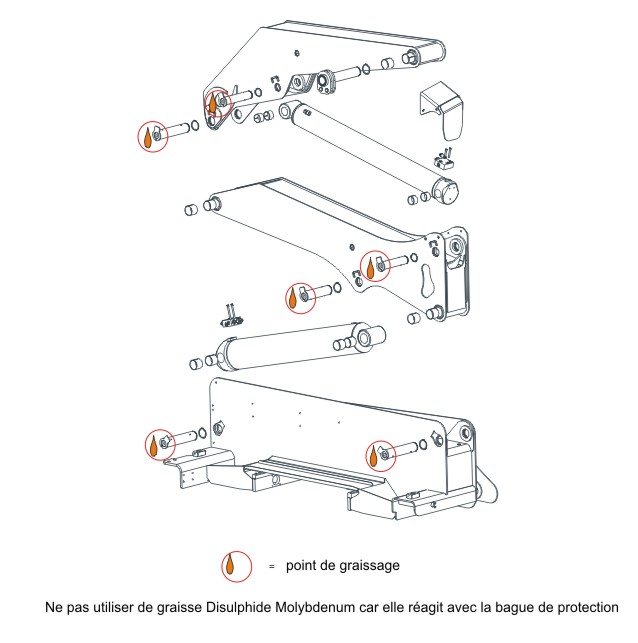 = point de graissage

Ne pas utiliser de graisse Disulphide Molybdenum car elle réagit avec la bague de protection