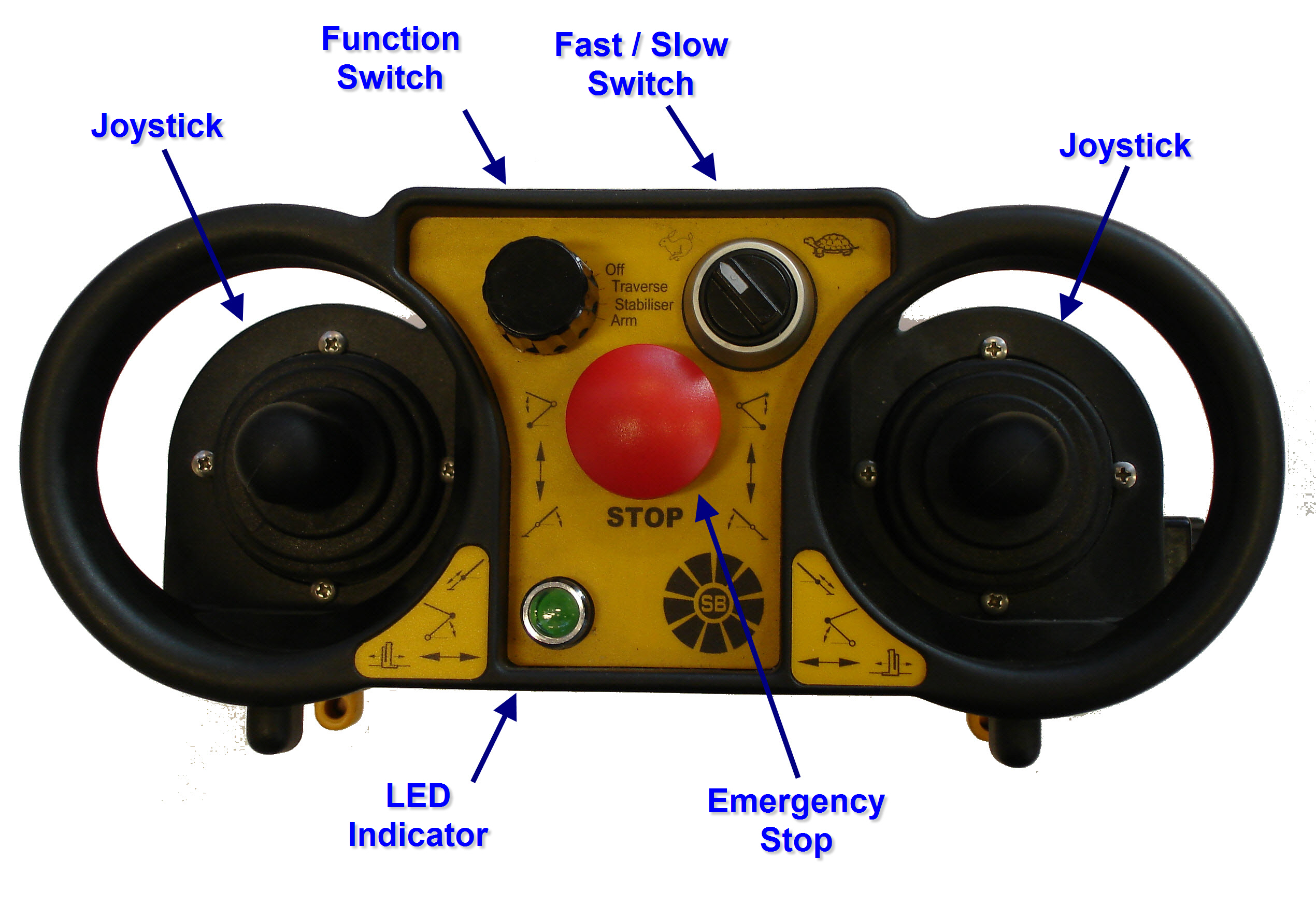 Function Switch

Fast / Slow Switch

Joystick

Joystick

Off
Traverse
Stabiliser
Arm

STOP

SB

LED Indicator

Emergency Stop