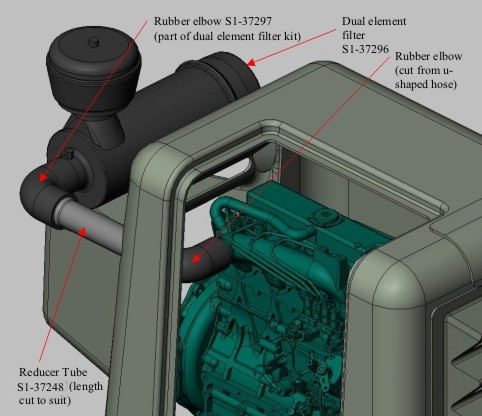 Rubber elbow S1-37297
(part of dual element filter kit)

Dual element filter S1-37296

Rubber elbow (cut from u-shaped hose)

Reducer Tube S1-37248 (length cut to suit)