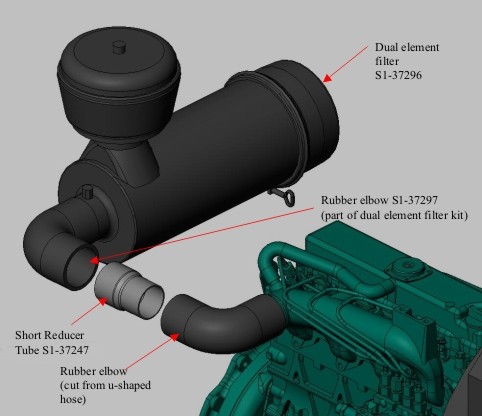 Dual element filter S1-37296

Rubber elbow S1-37297 (part of dual element filter kit)

Short Reducer Tube S1-37247

Rubber elbow (cut from u-shaped hose)