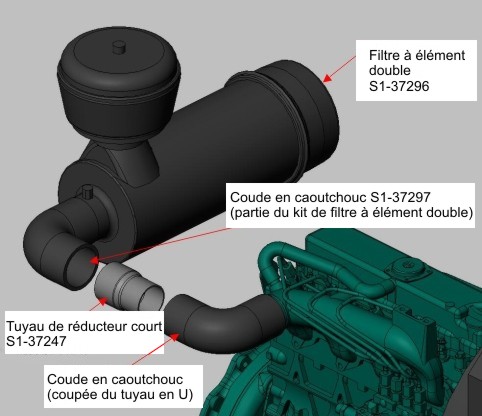 Filtre à élément double
S1-37296

Coude en caoutchouc S1-37297
(partie du kit de filtre à élément double)

Tuyau de réducteur court
S1-37247

Coude en caoutchouc
(coupée du tuyau en U)