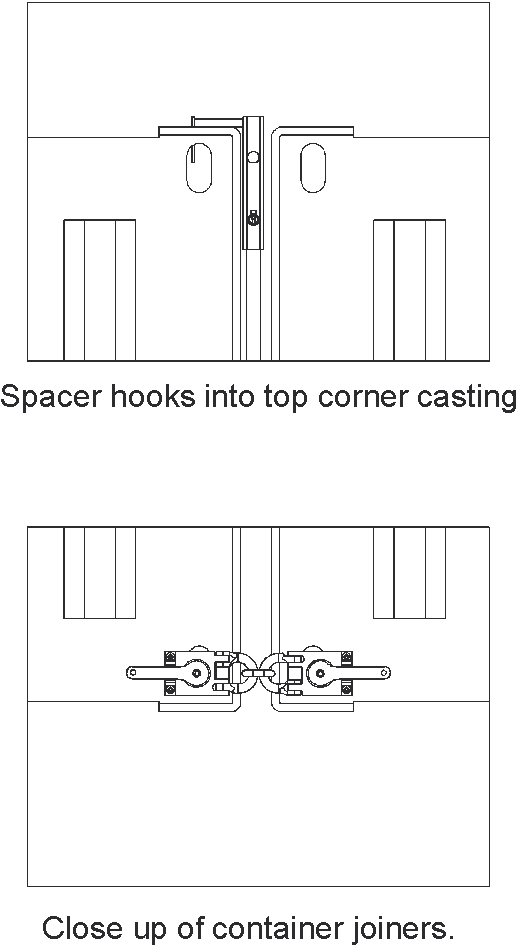 Spacer hooks into top corner casting

Close up of container joiners.