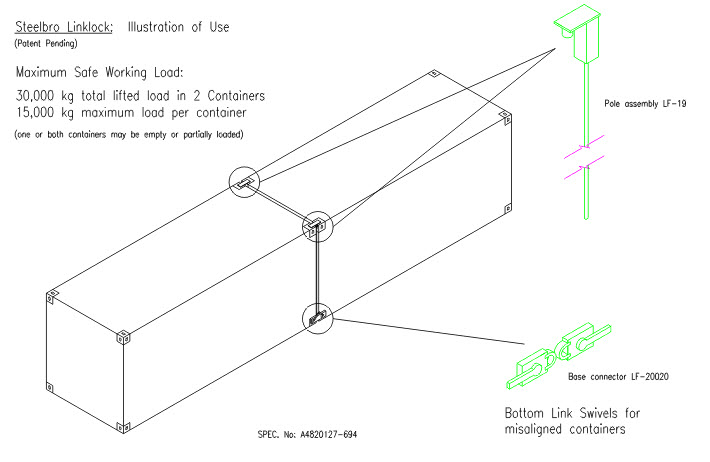 Steelbro Linklock: Illustration of Use
(Patent Pending)

Maximum Safe Working Load:

30,000 kg total lifted load in 2 Containers
15,000 kg maximum load per container

(one or both containers may be empty or partially loaded)

Pole assembly LF-19

Base connector LF-20020

Bottom Link Swivels for misaligned containers

SPEC. No: A4820127-694