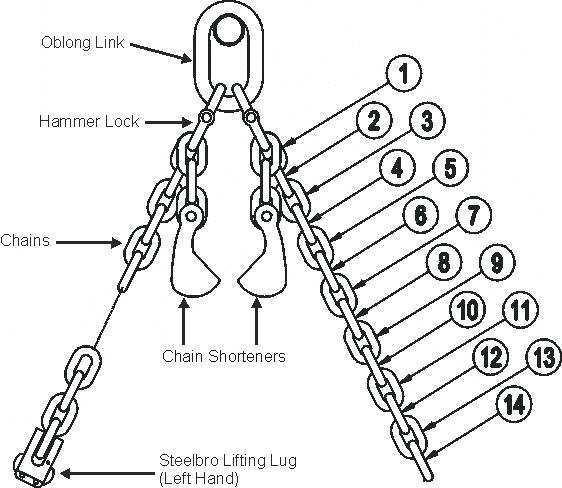 Oblong Link

Hammer Lock

Chains

Chain Shorteners

Steelbro Lifting Lug (Left Hand)

1
2
3
4
5
6
7
8
9
10
11
12
13
14