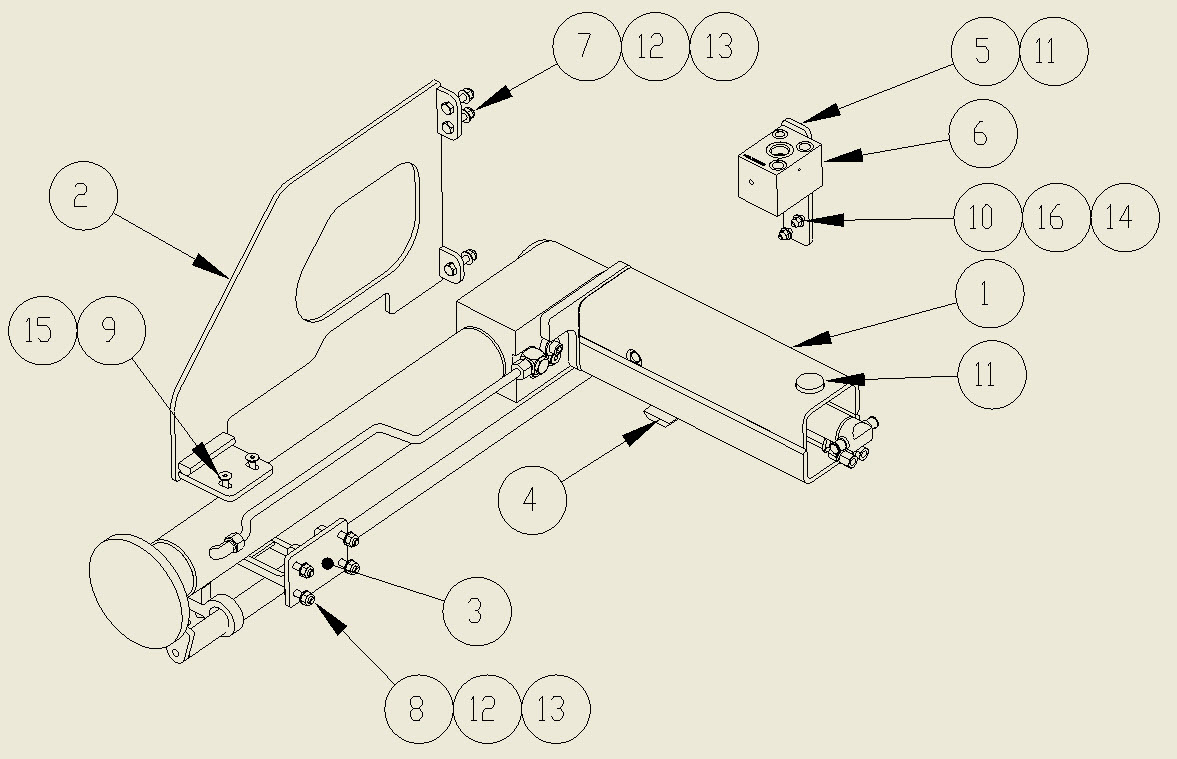 7 12 13
5 11
6
2
10 16 14
1
15 9
11
4
3
8 12 13