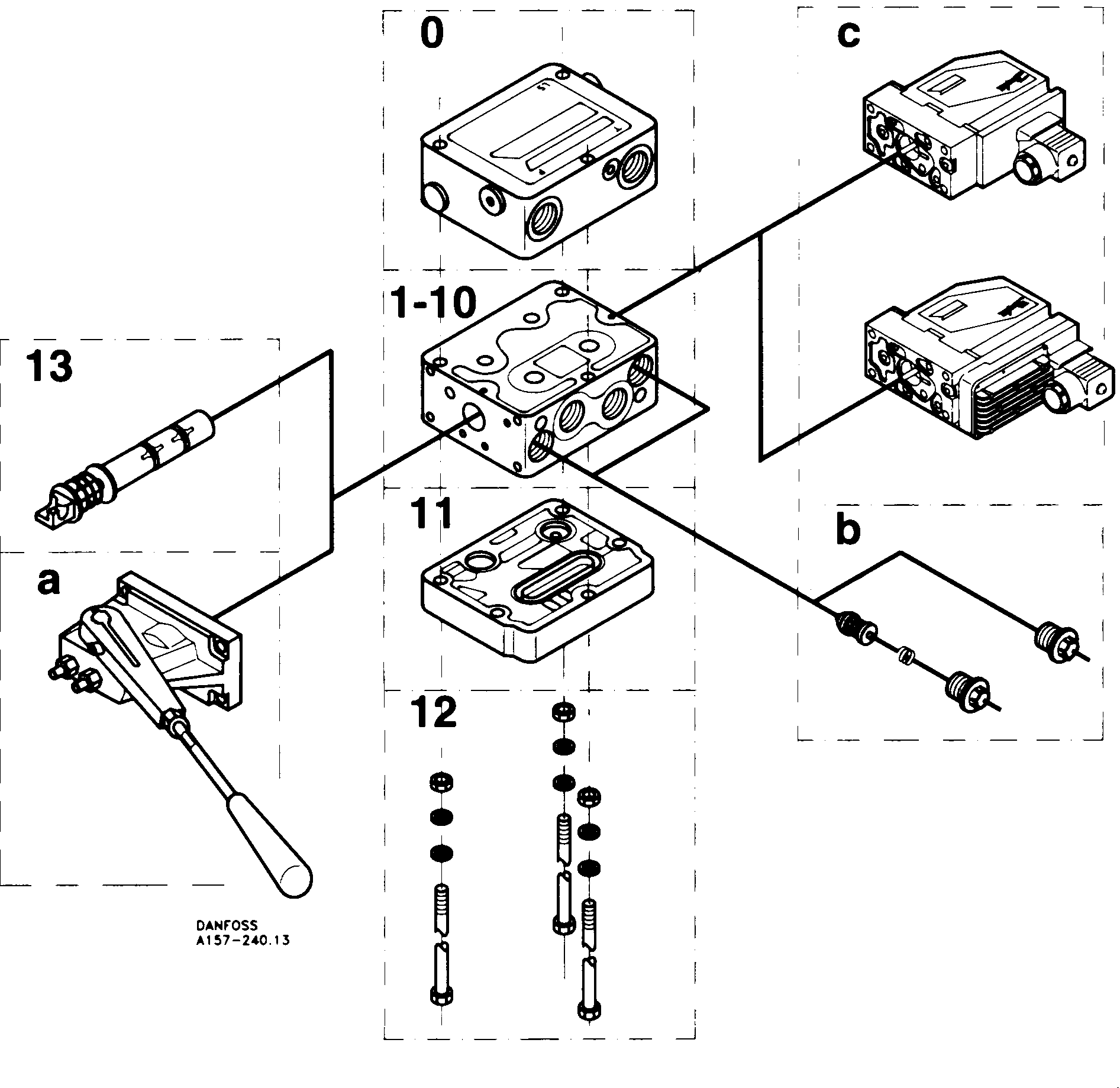 0

c

1-10

13

11

b

a

12

DANFOSS
A157-240.13