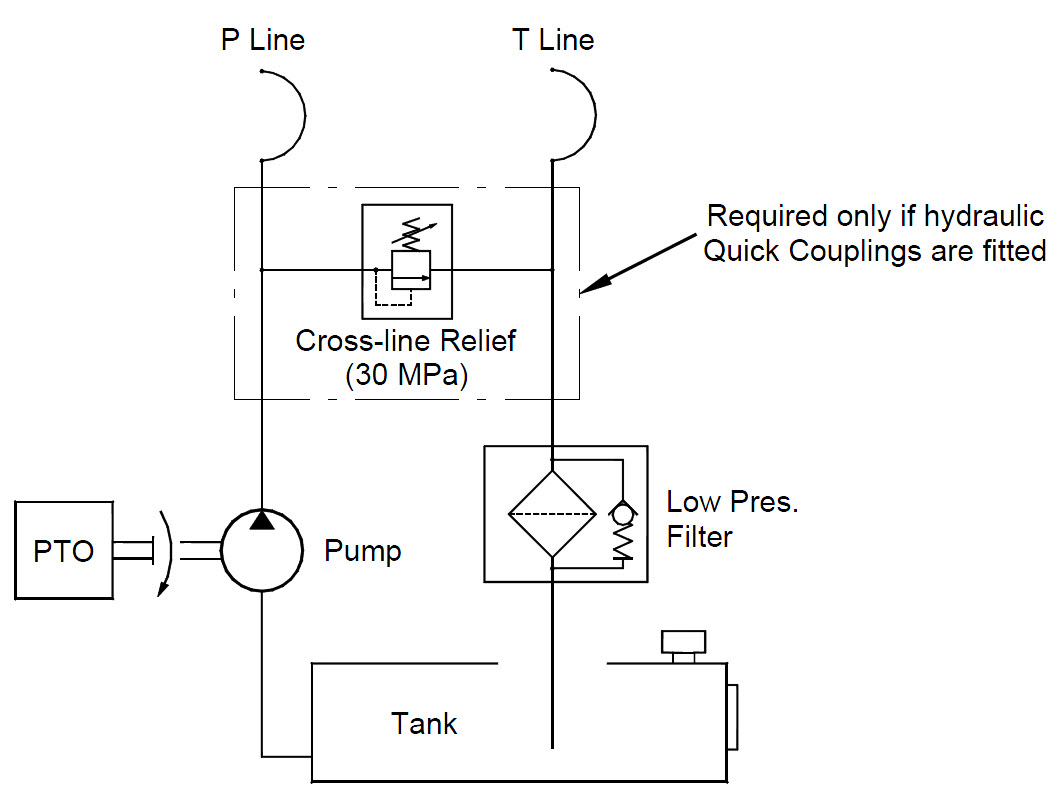 P Line

T Line

Required only if hydraulic Quick Couplings are fitted

Cross-line Relief (30 MPa)

Low Pres. Filter

PTO

Pump

Tank