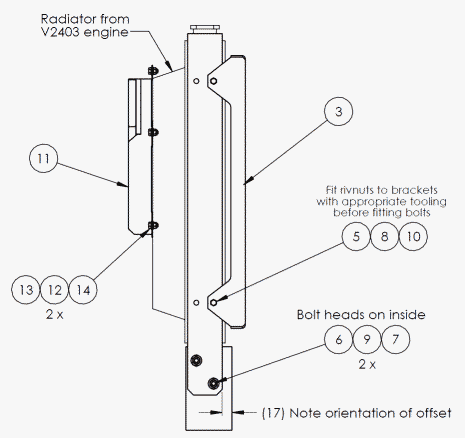 Radiator from V2403 engine

3

11

Fit rivnuts to brackets with appropriate tooling before fitting bolts

5 8 10

13 12 14
2 x

Bolt heads on inside

6 9 7
2 x

(17) Note orientation of offset