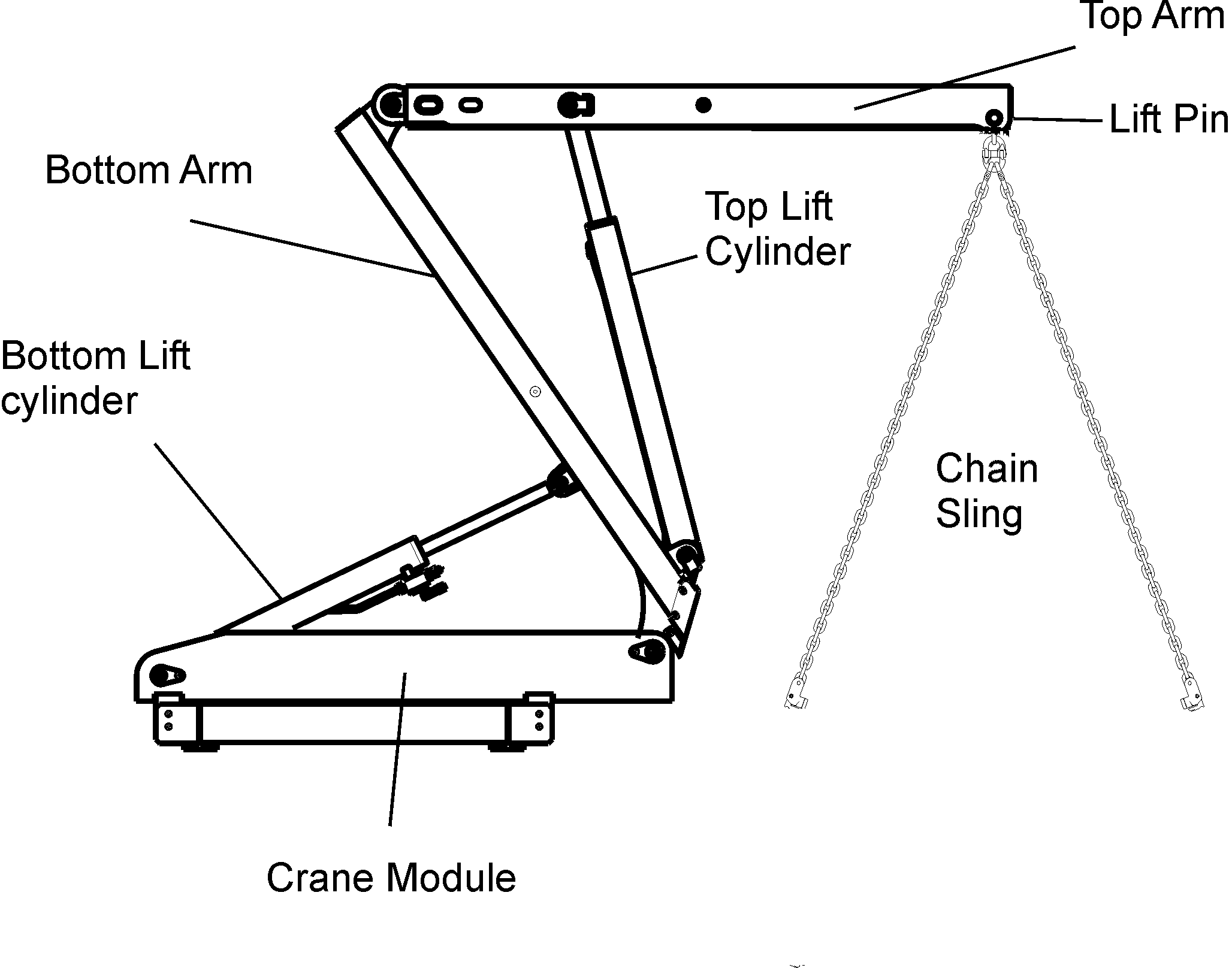 Top Arm

Lift Pin

Bottom Arm

Top Lift Cylinder

Bottom Lift cylinder

Chain Sling

Crane Module