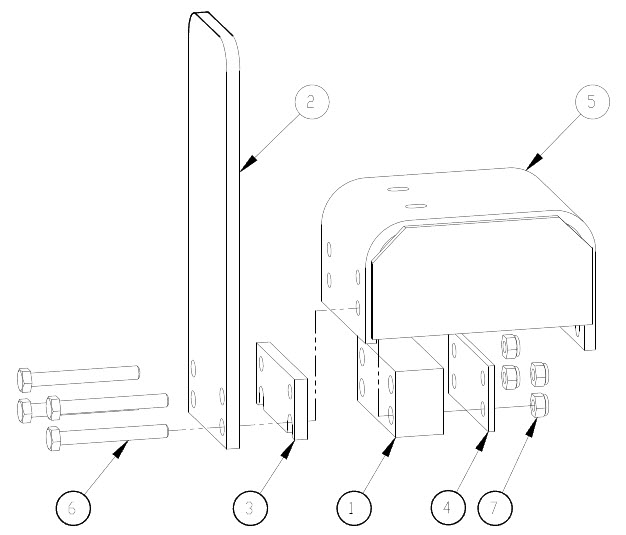 2
5
6
3
1
4
7