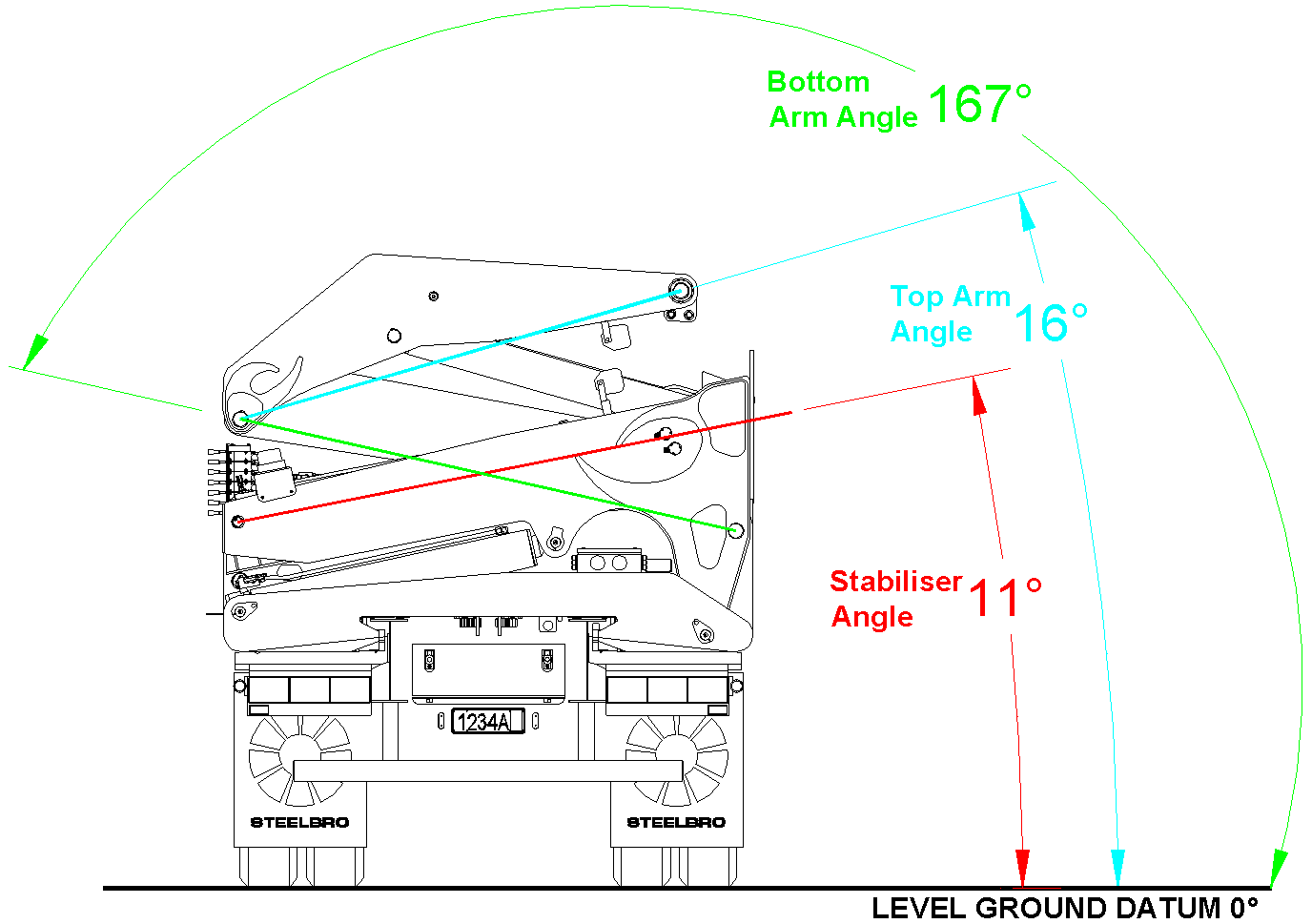 Bottom Arm Angle 167°

Top Arm Angle 16°

Stabiliser Angle 11°

1234A

STEELBRO

STEELBRO

LEVEL GROUND DATUM 0°