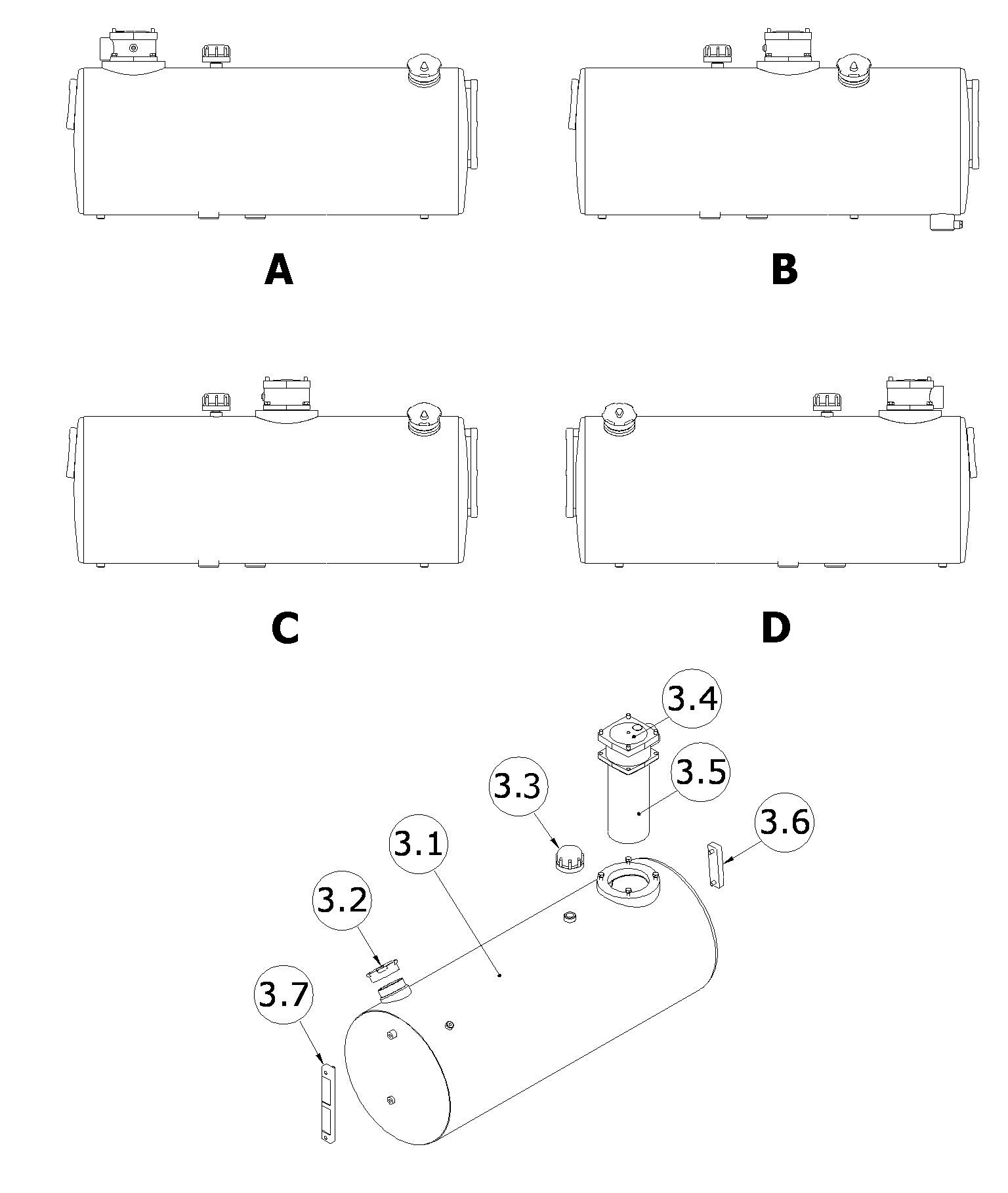 A

B

C

D

3.4

3.5

3.3

3.6

3.1

3.2

3.7