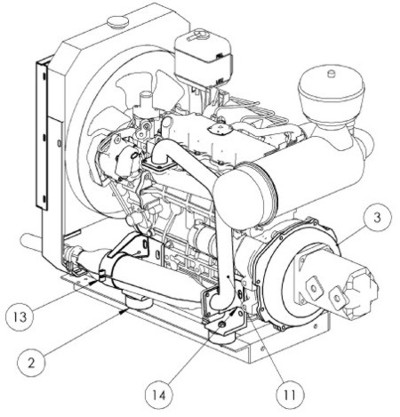 3

13

2

14

11